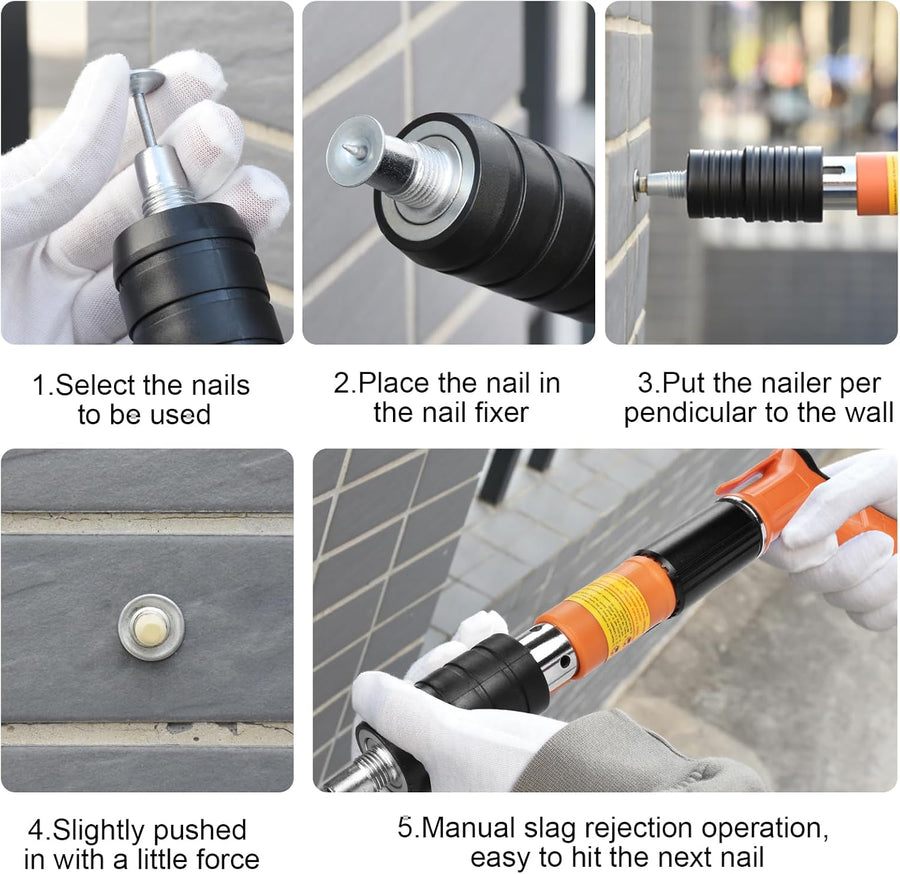 1.Select the nails to be used

2.Place the nail in the nail fixer

3.Put the nailer per pendicular to the wall

4.Slightly pushed in with a little force

5.Manual slag rejection operation, easy to hit the next nail