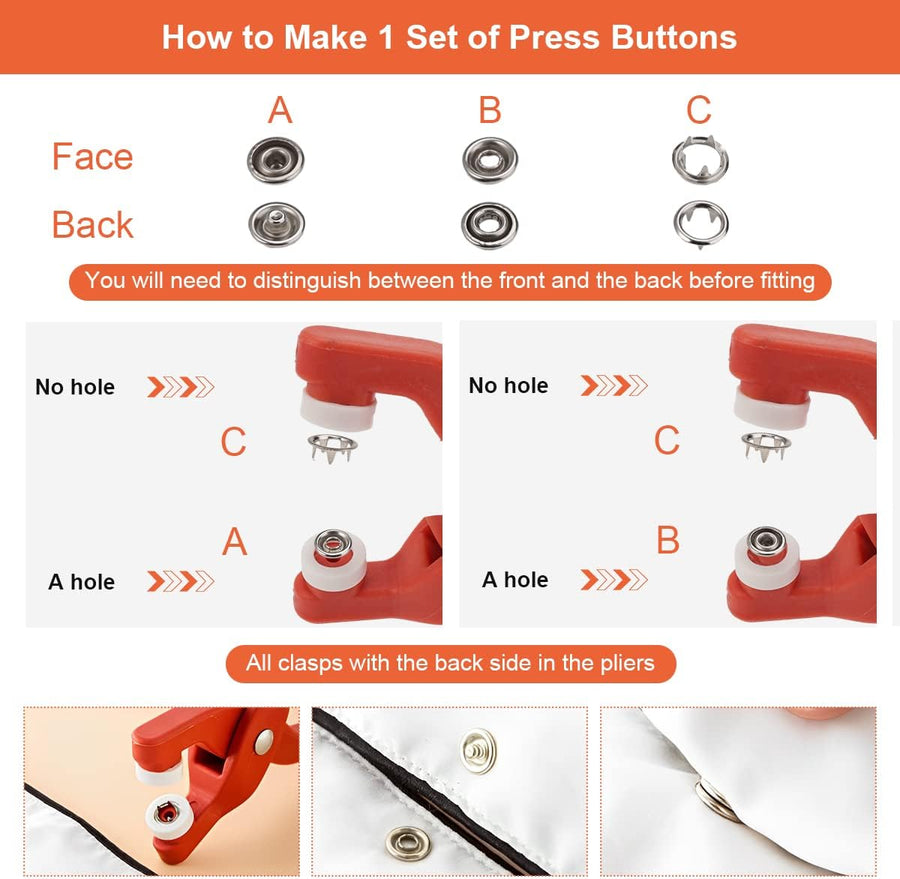 How to Make 1 Set of Press Buttons

A B C

Face

Back

You will need to distinguish between the front and the back before fitting

No hole

C

A

A hole

No hole

C

B

A hole

All clasps with the back side in the pliers